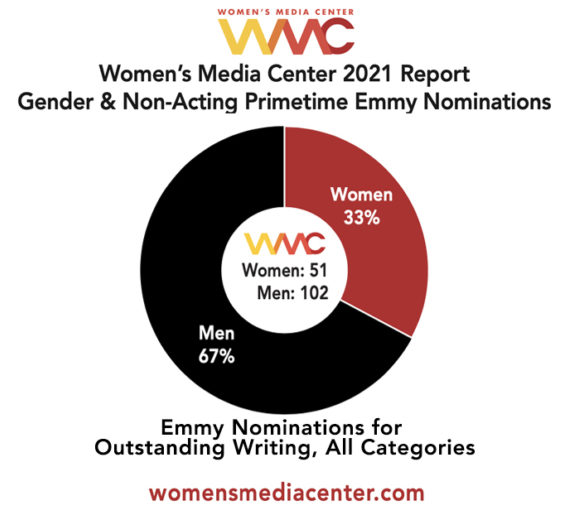 WOMEN'S MEDIA CENTER
WMC

Women's Media Center 2021 Report
Gender & Non-Acting Primetime Emmy Nominations

Women
33%

WMC
Women: 51
Men: 102

Men
67%

Emmy Nominations for
Outstanding Writing, All Categories

womensmediacenter.com