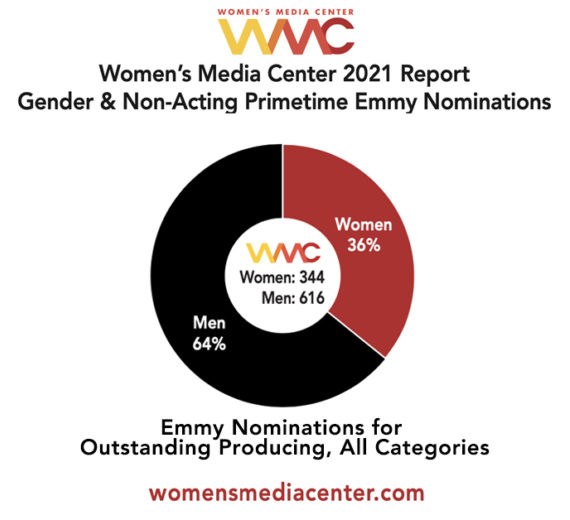 WOMEN'S MEDIA CENTER
WMC

Women's Media Center 2021 Report
Gender & Non-Acting Primetime Emmy Nominations

Women
36%

WMC
Women: 344
Men: 616

Men
64%

Emmy Nominations for
Outstanding Producing, All Categories

womensmediacenter.com