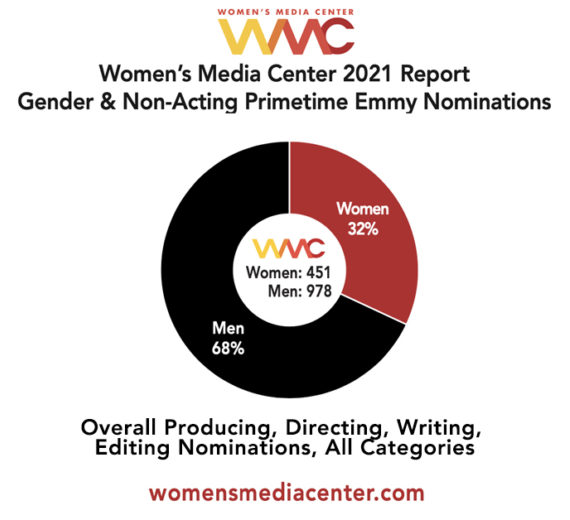 WOMEN'S MEDIA CENTER
WMC

Women's Media Center 2021 Report
Gender & Non-Acting Primetime Emmy Nominations

Women
32%

WMC
Women: 451
Men: 978

Men
68%

Overall Producing, Directing, Writing, Editing Nominations, All Categories

womensmediacenter.com