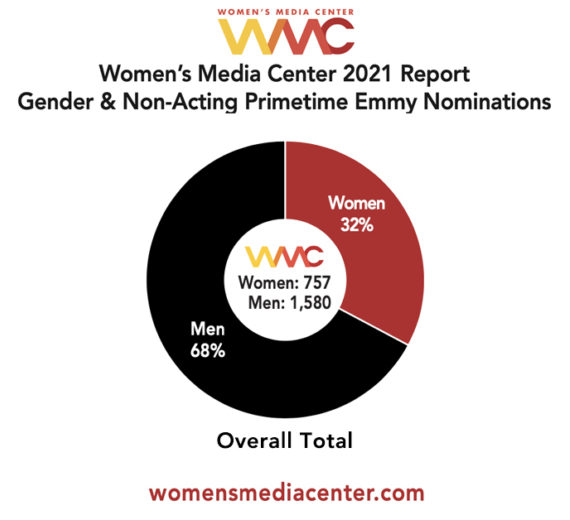 WOMEN'S MEDIA CENTER
WMC

Women's Media Center 2021 Report
Gender & Non-Acting Primetime Emmy Nominations

Women
32%

WMC
Women: 757
Men: 1,580

Men
68%

Overall Total

womensmediacenter.com