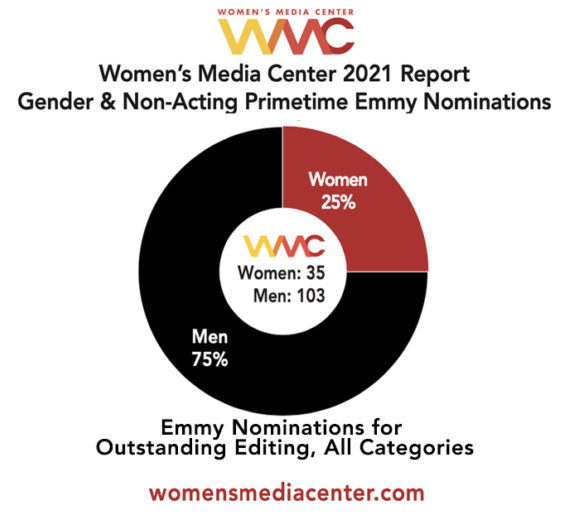 WOMEN'S MEDIA CENTER
WMC
Women's Media Center 2021 Report
Gender & Non-Acting Primetime Emmy Nominations

Women
25%

WMC
Women: 35
Men: 103

Men
75%

Emmy Nominations for
Outstanding Editing, All Categories

womensmediacenter.com