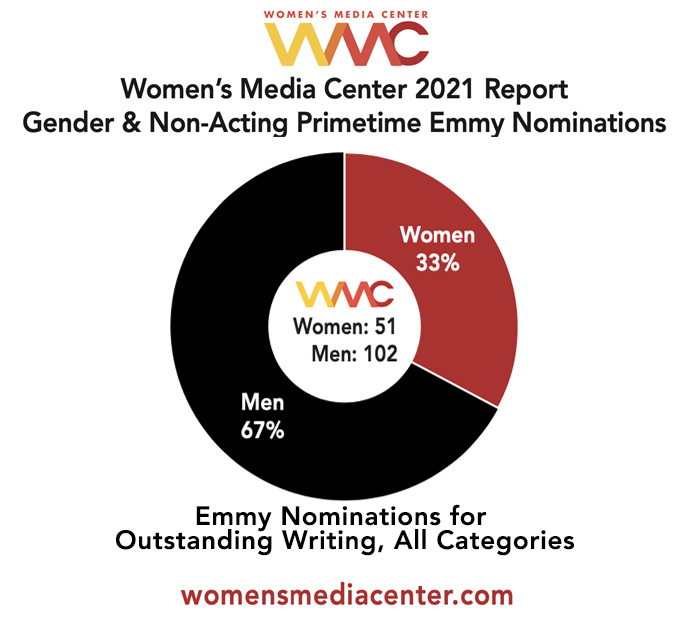 WOMEN'S MEDIA CENTER
WMC

Women's Media Center 2021 Report
Gender & Non-Acting Primetime Emmy Nominations

Women
33%

WMC
Women: 51
Men: 102

Men
67%

Emmy Nominations for
Outstanding Writing, All Categories

womensmediacenter.com