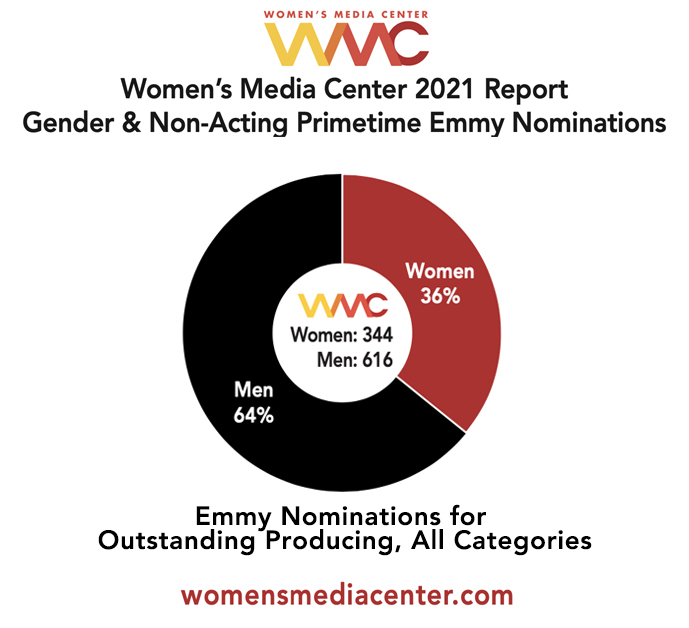 WOMEN'S MEDIA CENTER
WMC

Women's Media Center 2021 Report
Gender & Non-Acting Primetime Emmy Nominations

Women
36%

WMC
Women: 344
Men: 616

Men
64%

Emmy Nominations for
Outstanding Producing, All Categories

womensmediacenter.com