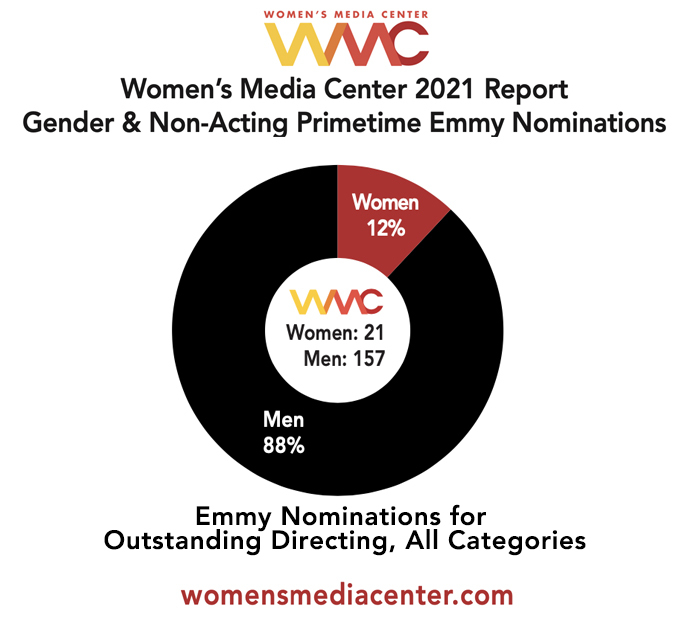 WOMEN'S MEDIA CENTER
WMC

Women's Media Center 2021 Report
Gender & Non-Acting Primetime Emmy Nominations

Women
12%

WMC
Women: 21
Men: 157

Men
88%

Emmy Nominations for
Outstanding Directing, All Categories

womensmediacenter.com