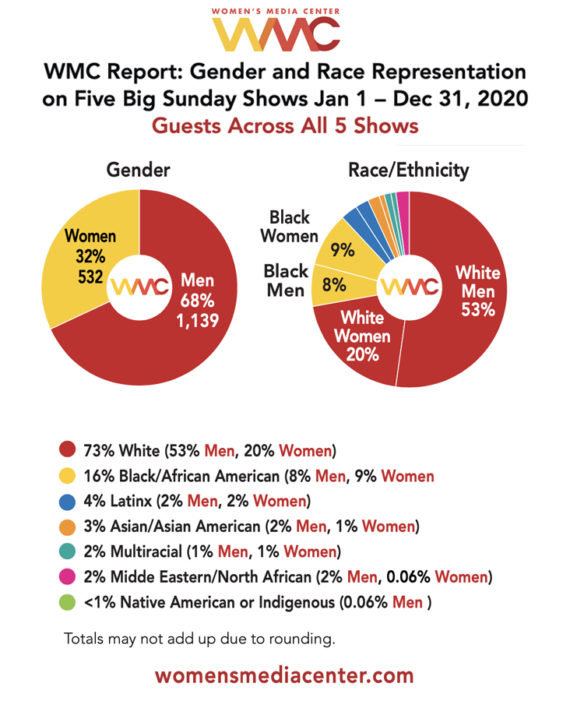 WOMEN'S MEDIA CENTER
WMC

WMC Report: Gender and Race Representation on Five Big Sunday Shows Jan 1 – Dec 31, 2020
Guests Across All 5 Shows

Gender
Women 32% 532
WMC
Men 68% 1,139

Race/Ethnicity
Black Women 9%
Black Men 8%
WMC
White Women 20%
White Men 53%

73% White (53% Men, 20% Women)
16% Black/African American (8% Men, 9% Women
4% Latinx (2% Men, 2% Women)
3% Asian/Asian American (2% Men, 1% Women)
2% Multiracial (1% Men, 1% Women)
2% Midde Eastern/North African (2% Men, 0.06% Women)
<1% Native American or Indigenous (0.06% Men )

Totals may not add up due to rounding.

womensmediacenter.com