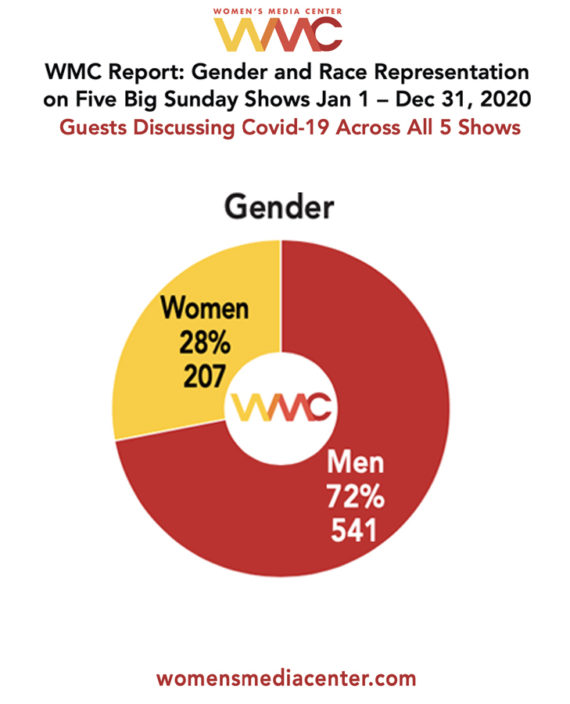 WOMEN'S MEDIA CENTER
WMC

WMC Report: Gender and Race Representation on Five Big Sunday Shows Jan 1 – Dec 31, 2020
Guests Discussing Covid-19 Across All 5 Shows

Gender

Women
28%
207

WMC

Men
72%
541

womensmediacenter.com